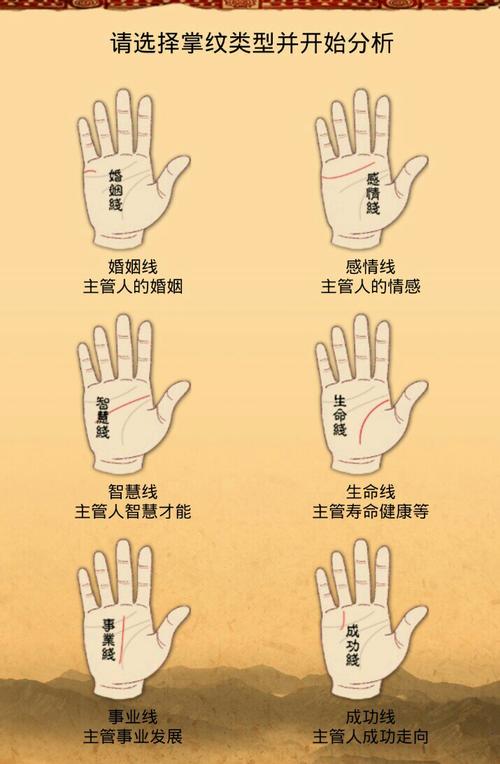 请选择掌纹类型并开始分析

婚姻綫

婚姻线
主管人的婚姻

感情綫

感情线
主管人的情感

智慧綫

智慧线
主管人智慧才能

生命綫

生命线
主管寿命健康等

事業綫

事业线
主管事业发展

成功綫

成功线
主管人成功走向